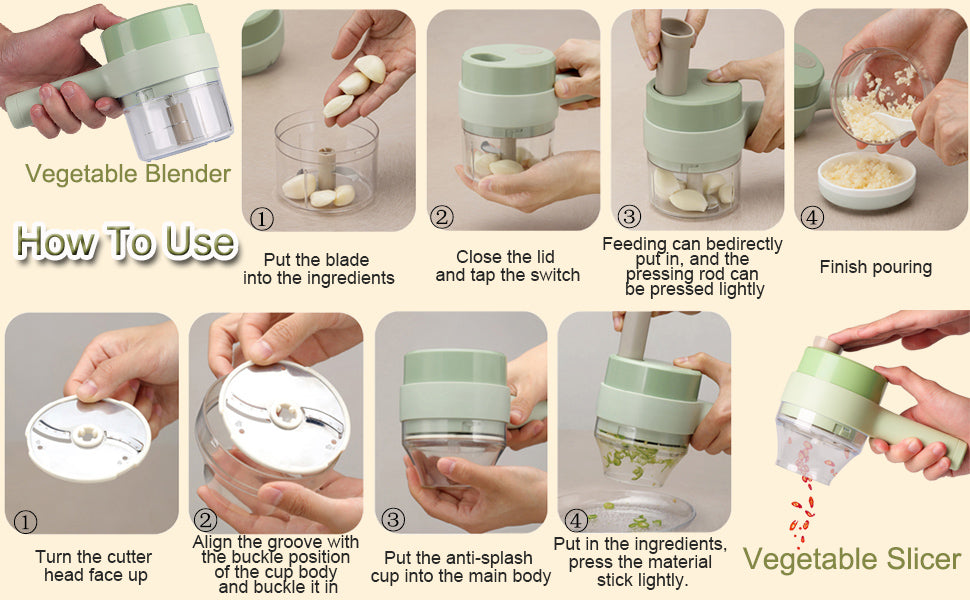 Vegetable Blender

How To Use

①
Put the blade into the ingredients

②
Close the lid and tap the switch

③
Feeding can bedirectly put in, and the pressing rod can be pressed lightly

④
Finish pouring

①
Turn the cutter head face up

②
Align the groove with the buckle position of the cup body and buckle it in

③
Put the anti-splash cup into the main body

④
Put in the ingredients, press the material stick lightly.

Vegetable Slicer