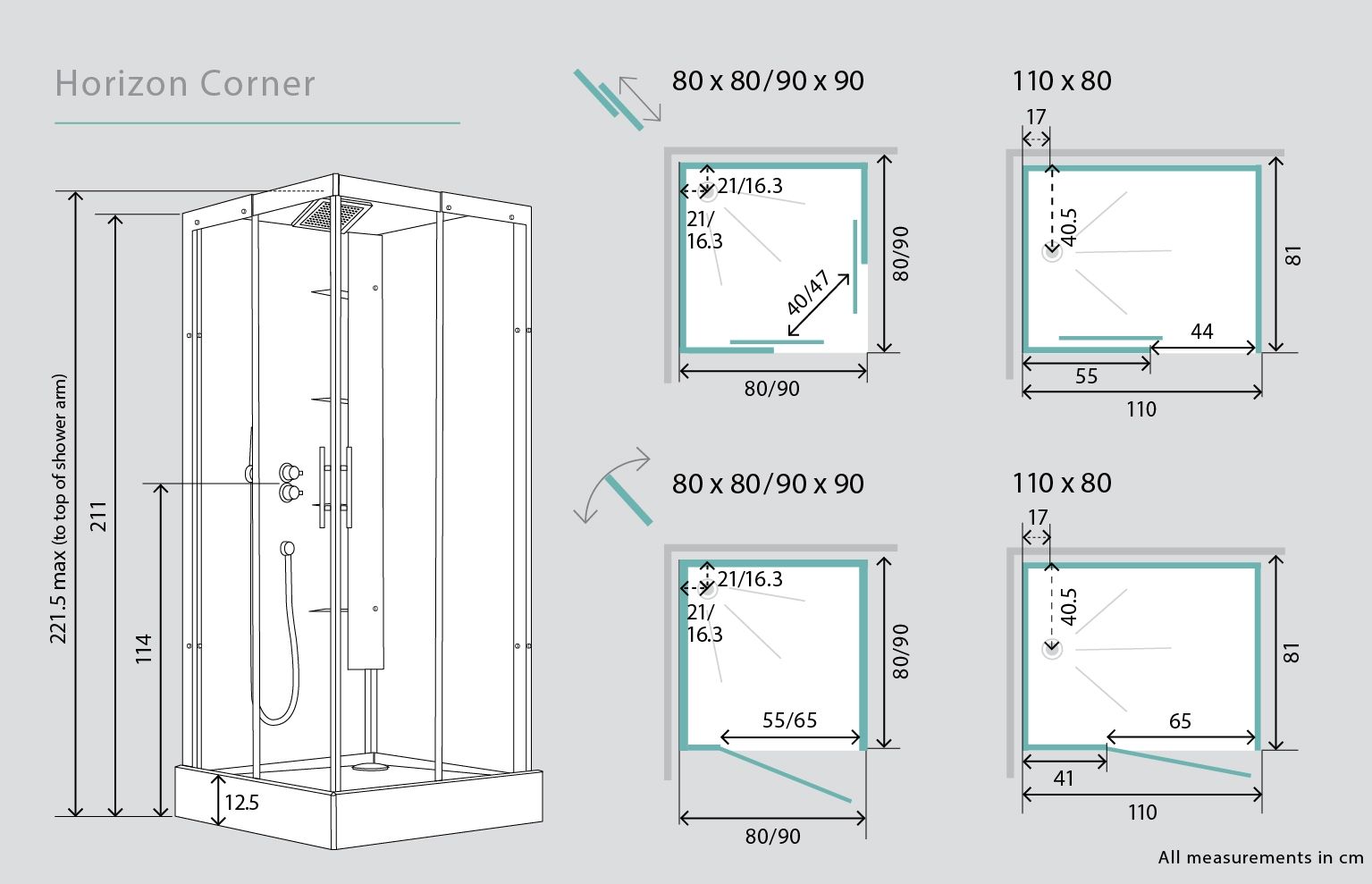 Horizon Corner

221.5 max (to top of shower arm)

211

114

12.5

80 x 80/90 x 90

21/16.3

21/
16.3

40/47

80/90

80/90

110 x 80

17

40.5

81

44

55

110

80 x 80/90 x 90

21/16.3

21/
16.3

55/65

80/90

80/90

110 x 80

17

40.5

81

65

41

110

All measurements in cm